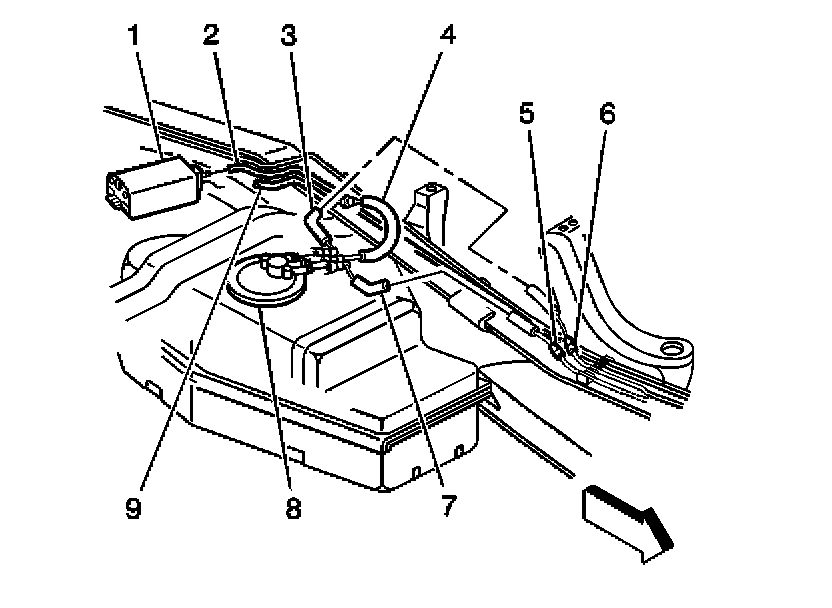 1
2
3
4
5
6
9
8
7