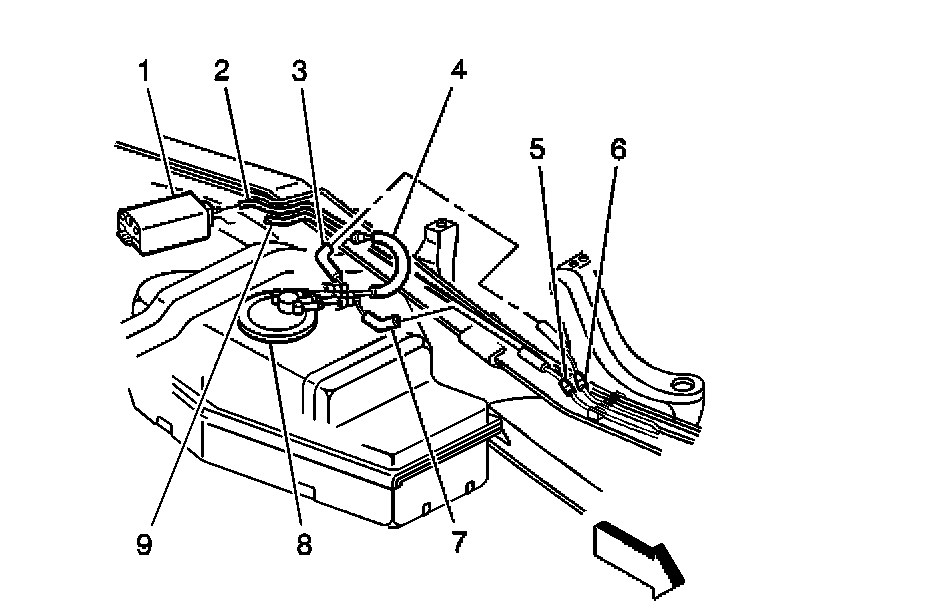 1
2
3
4
5
6
9
8
7