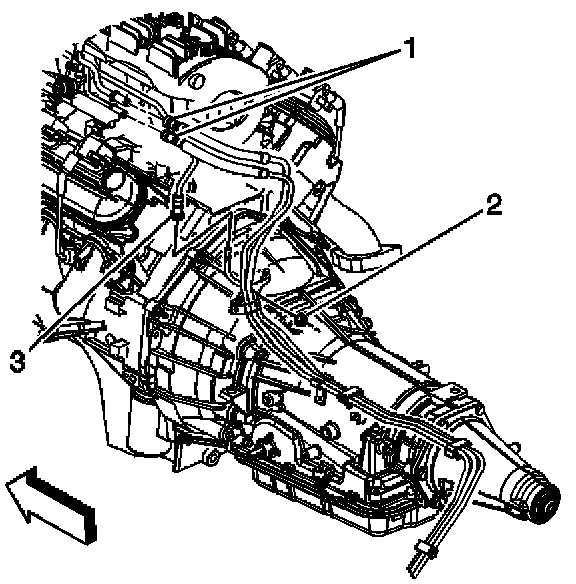 1
2
3