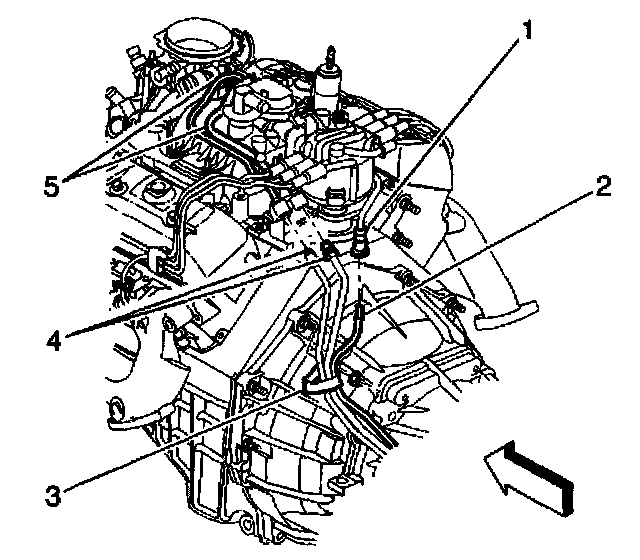 1
5
2
4
3