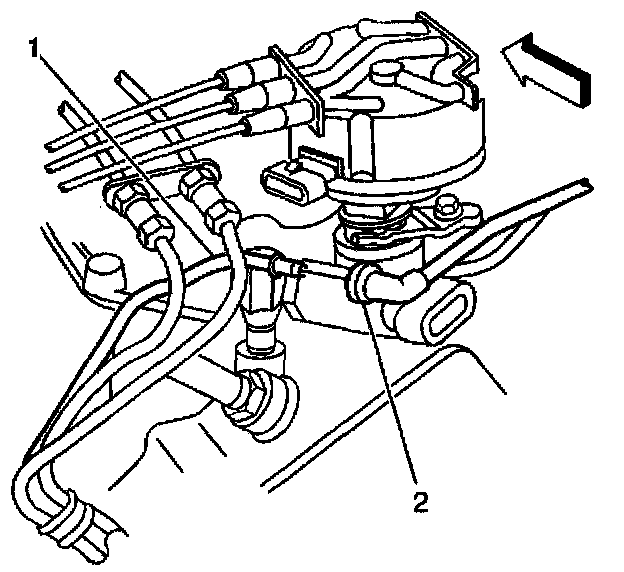 1

2