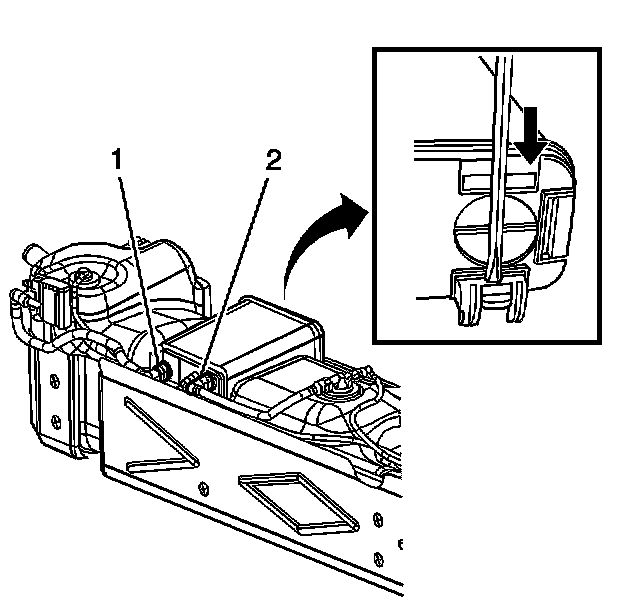 1
2