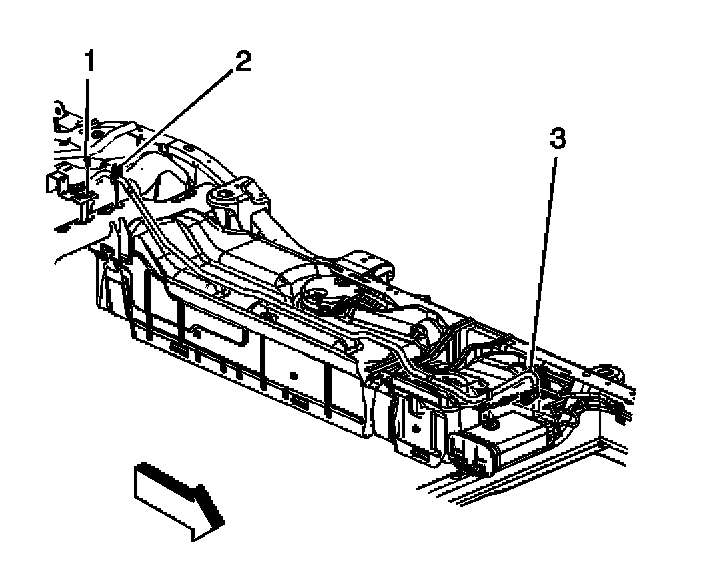 1
2
3