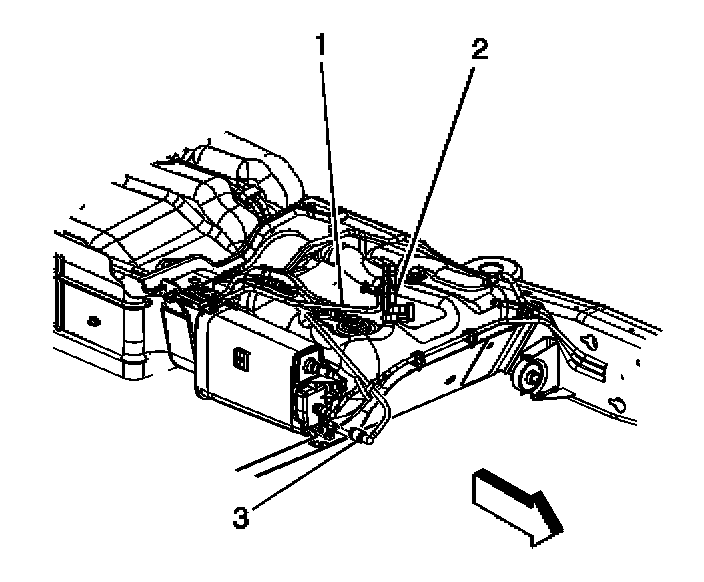 1
2
3