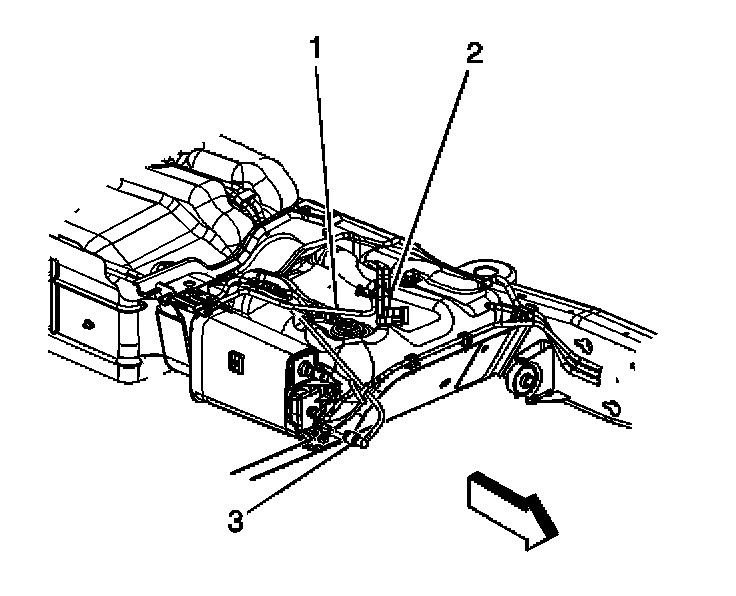 1
2
3