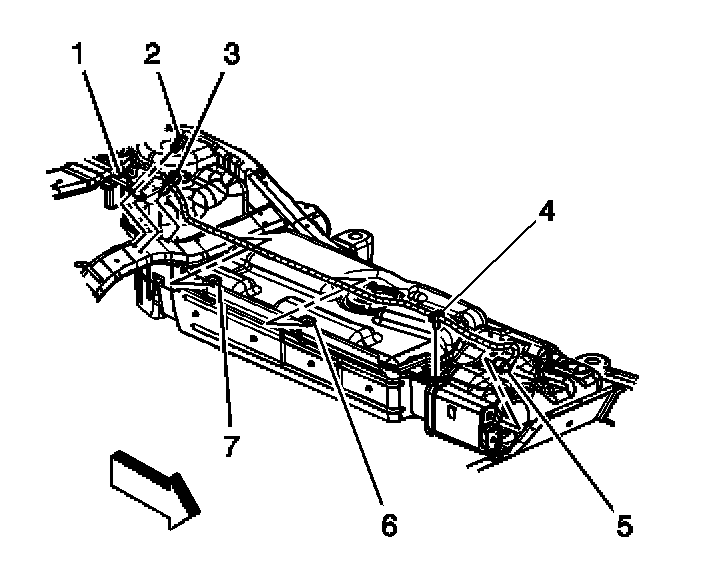 1
2
3
4
7
6
5