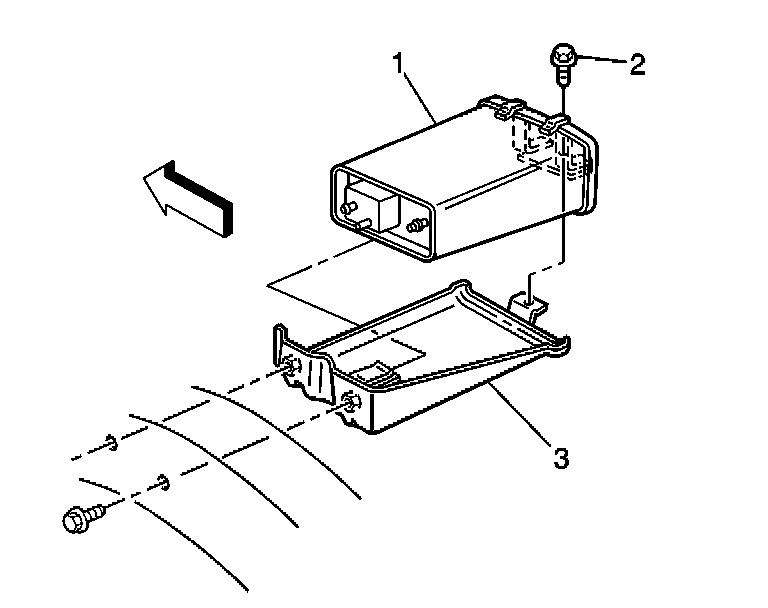 1
2
3