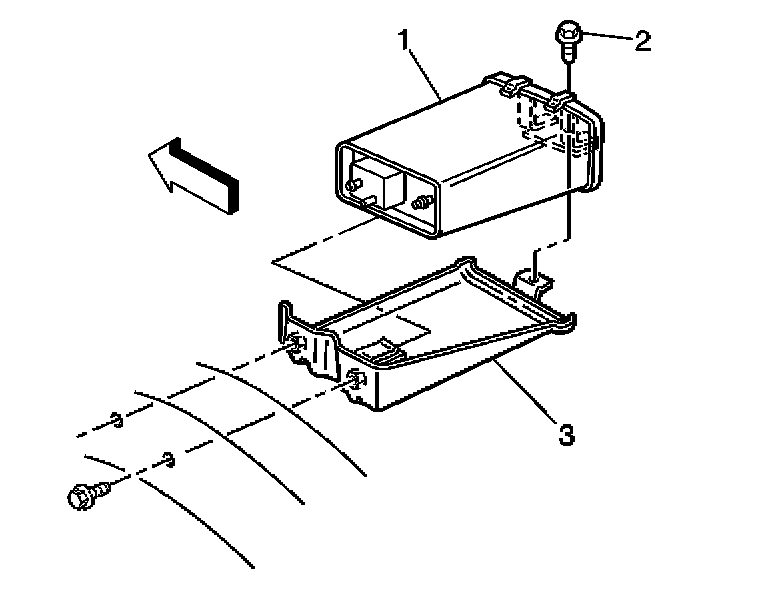 1
2
3