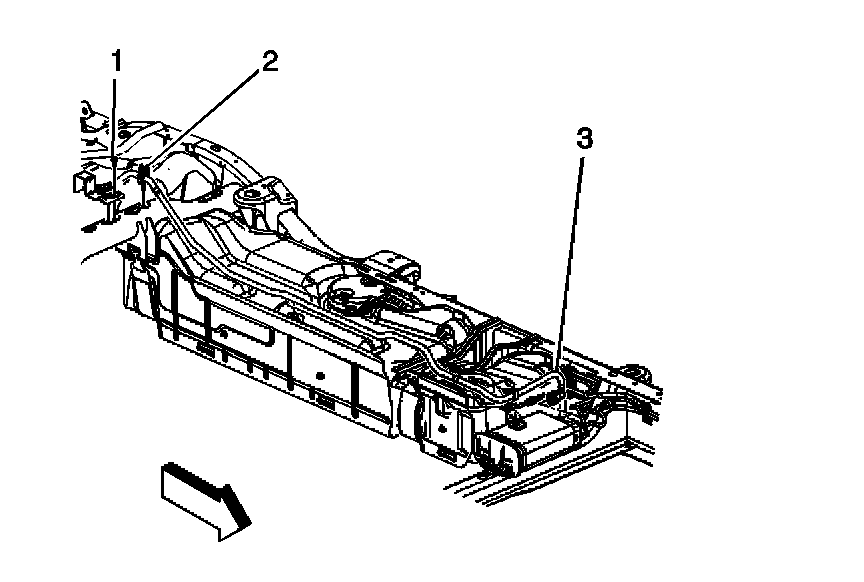 1
2
3