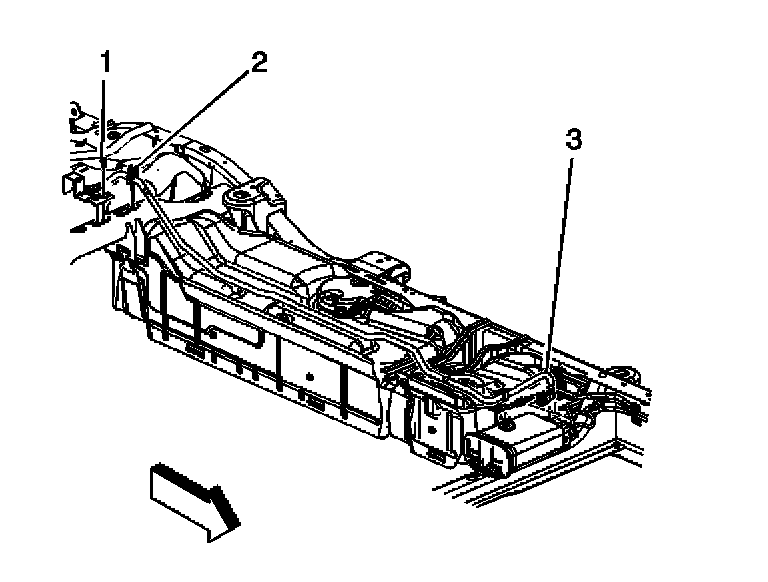 1
2
3