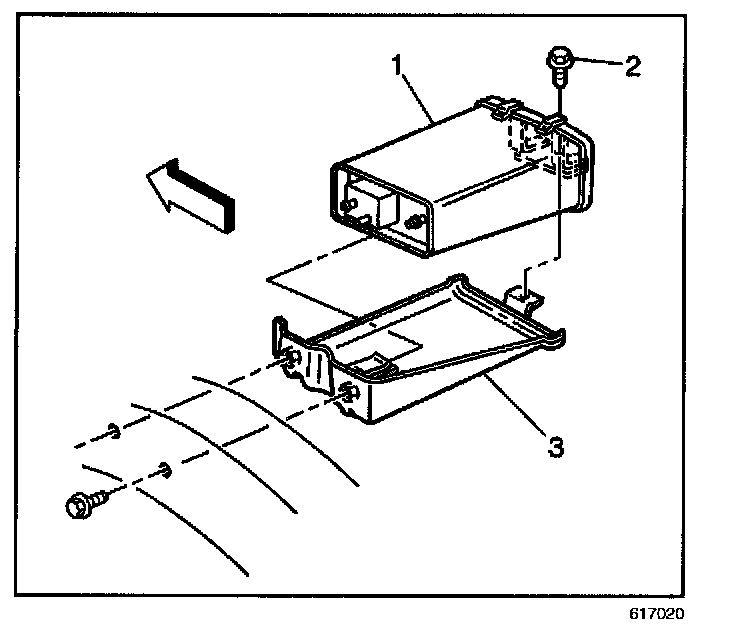 1
2
3
617020