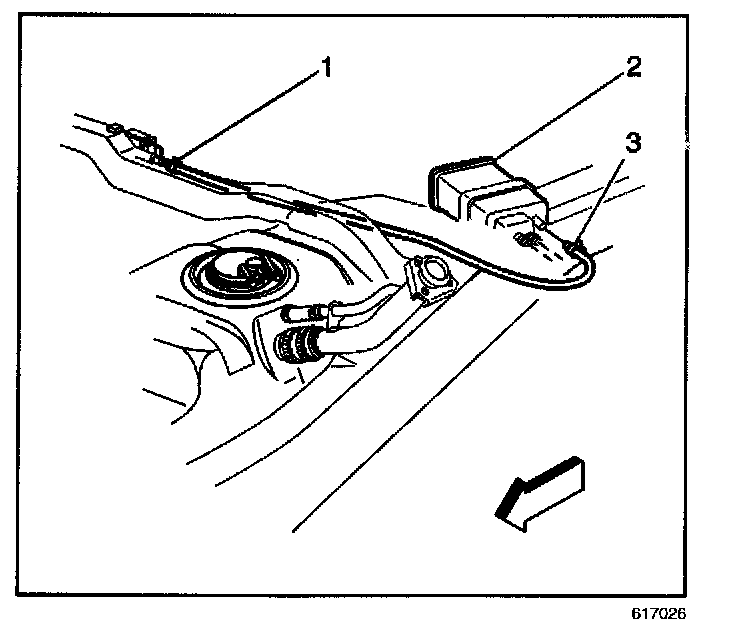 1
2
3
617026