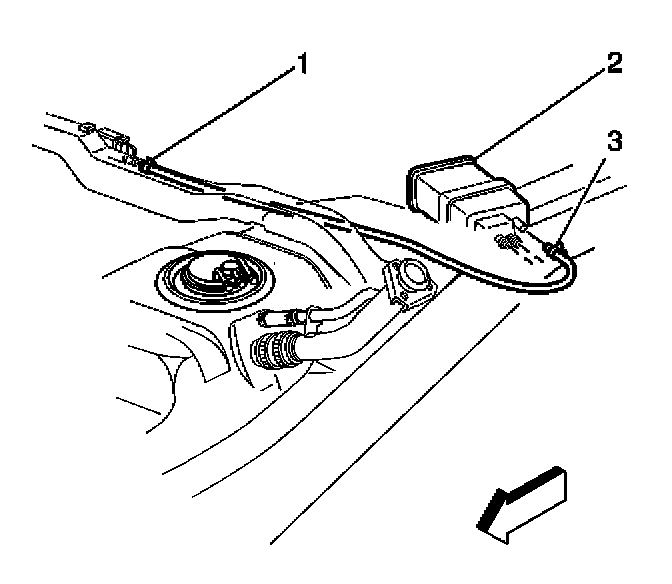 1
2
3