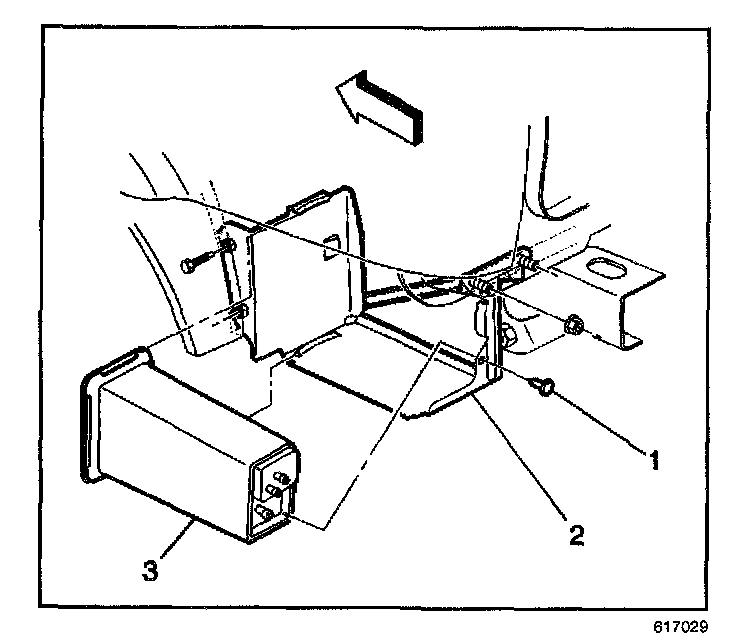 1
2
3
617029