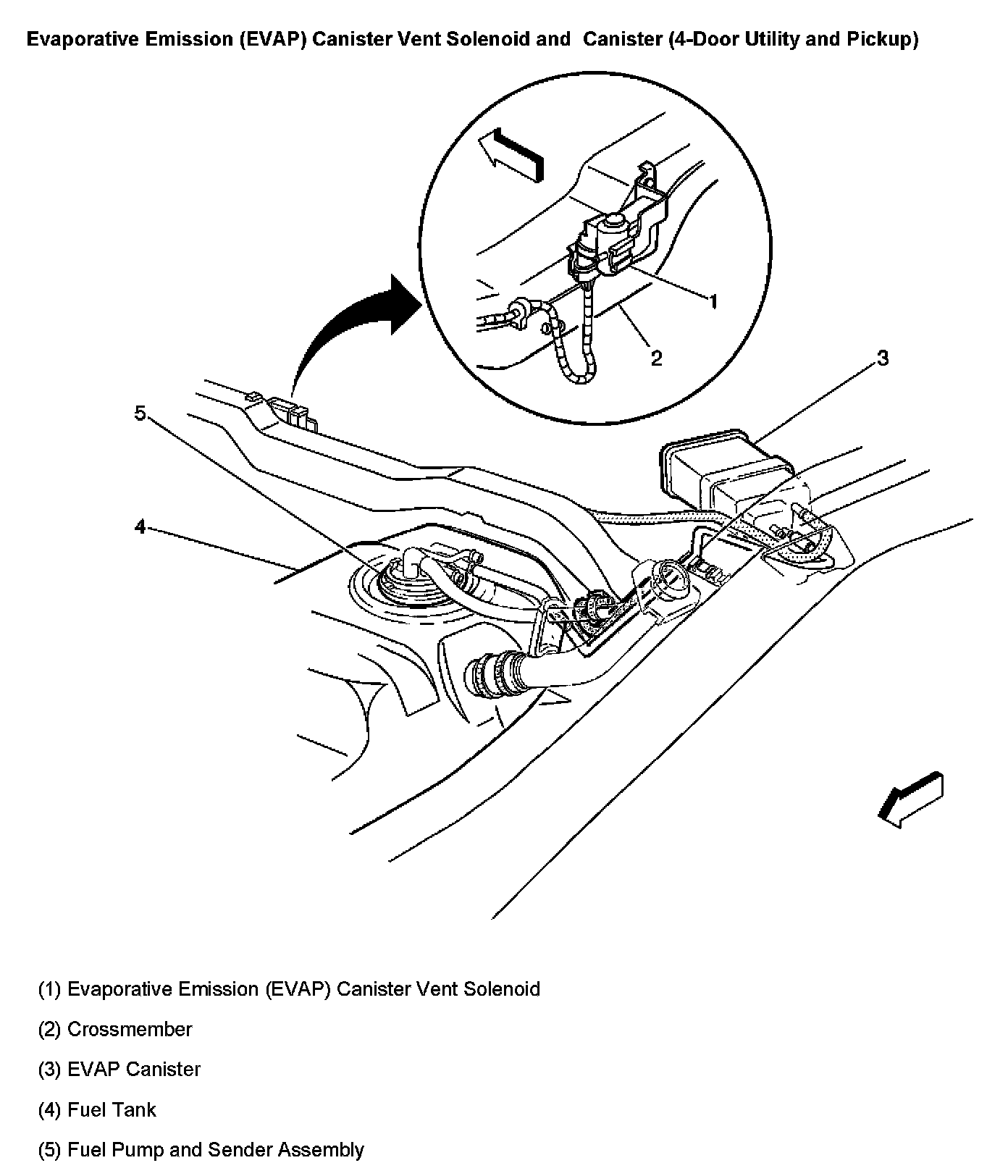 Evaporative Emission (EVAP) Canister Vent Solenoid and Canister (4-Door Utility and Pickup)

1
2
3
5
4

(1) Evaporative Emission (EVAP) Canister Vent Solenoid

(2) Crossmember

(3) EVAP Canister

(4) Fuel Tank

(5) Fuel Pump and Sender Assembly