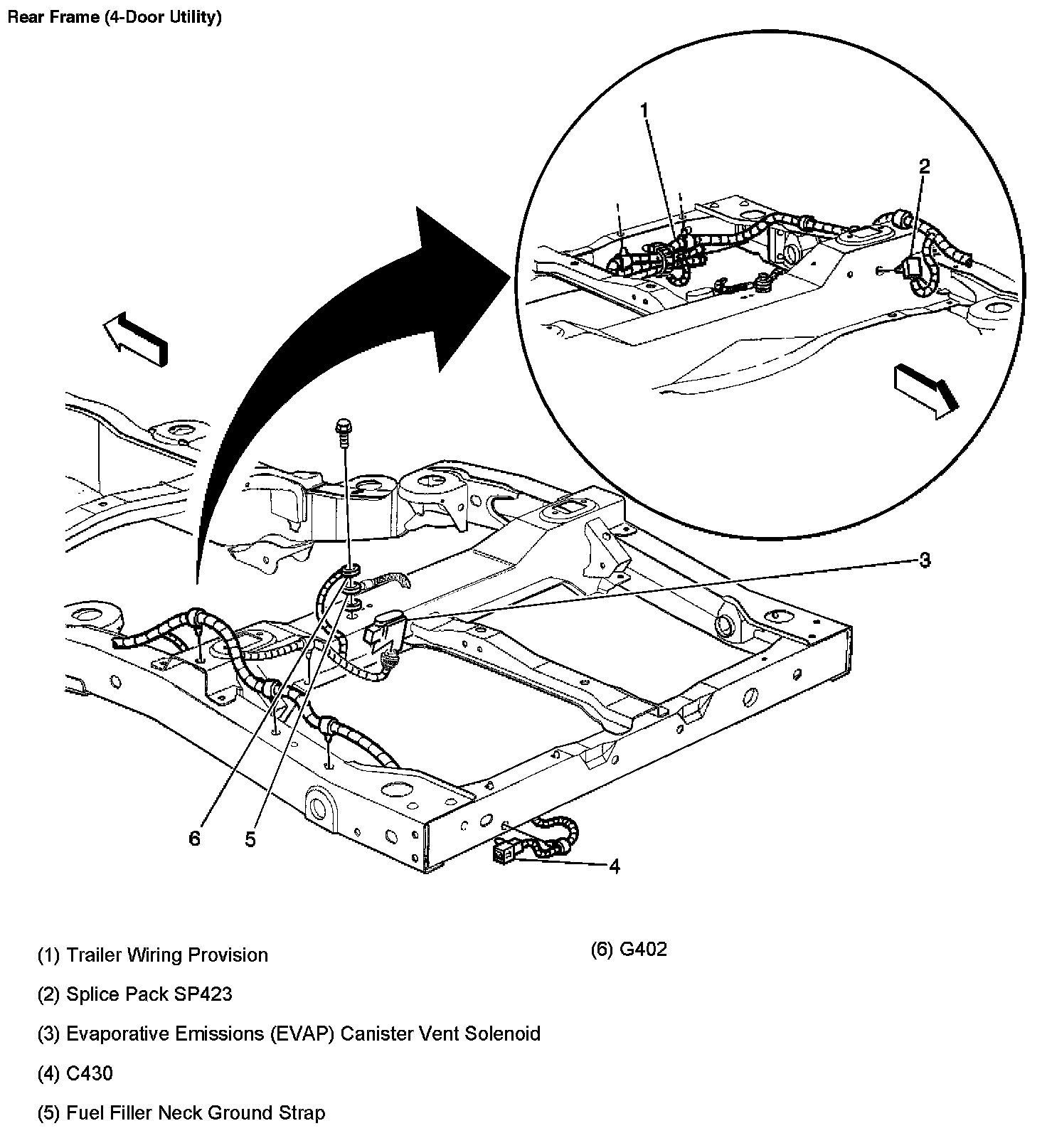 Rear Frame (4-Door Utility)

1

2

3

6

5

4

(1) Trailer Wiring Provision

(2) Splice Pack SP423

(3) Evaporative Emissions (EVAP) Canister Vent Solenoid

(4) C430

(5) Fuel Filler Neck Ground Strap

(6) G402