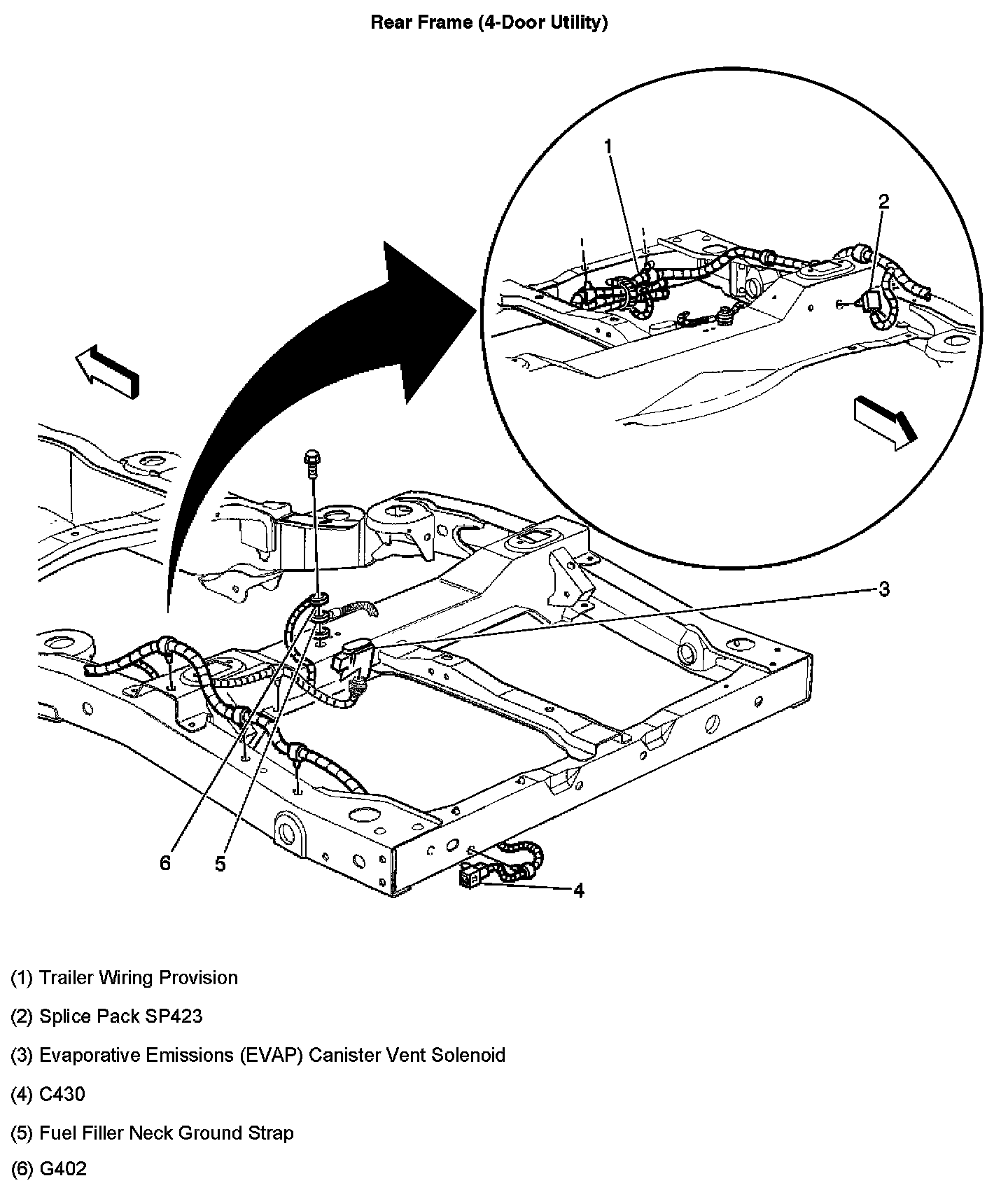 Rear Frame (4-Door Utility)

1

2

3

6

5

4

(1) Trailer Wiring Provision

(2) Splice Pack SP423

(3) Evaporative Emissions (EVAP) Canister Vent Solenoid

(4) C430

(5) Fuel Filler Neck Ground Strap

(6) G402