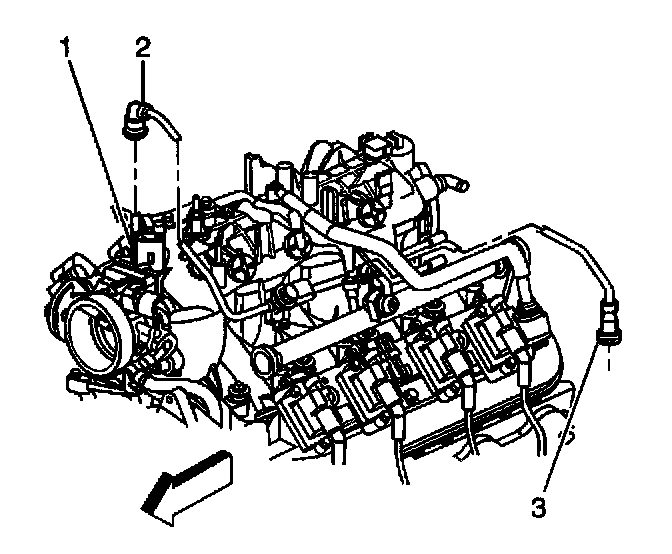 1
2
3