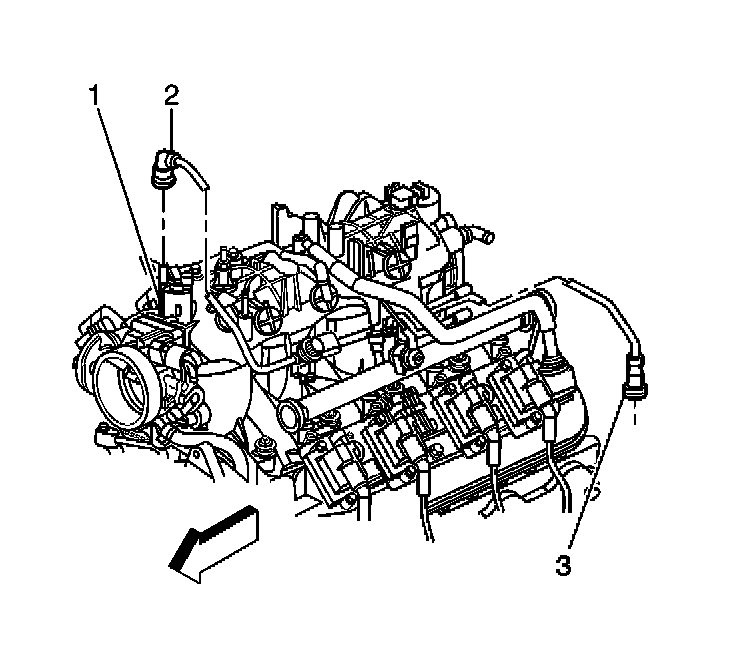 1
2
3