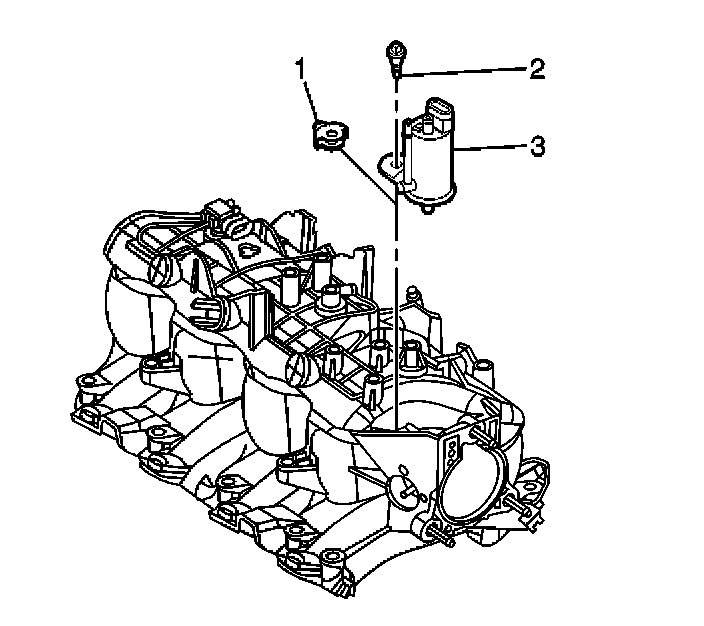 1
2
3