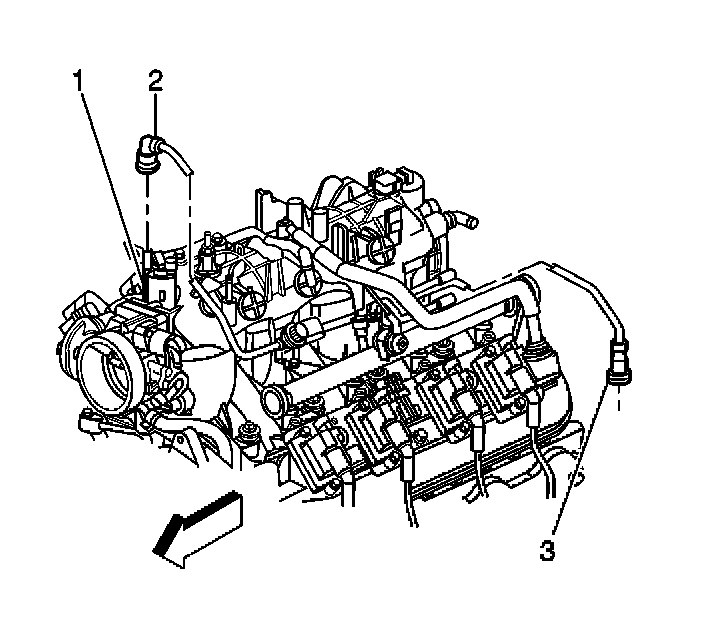 1
2
3