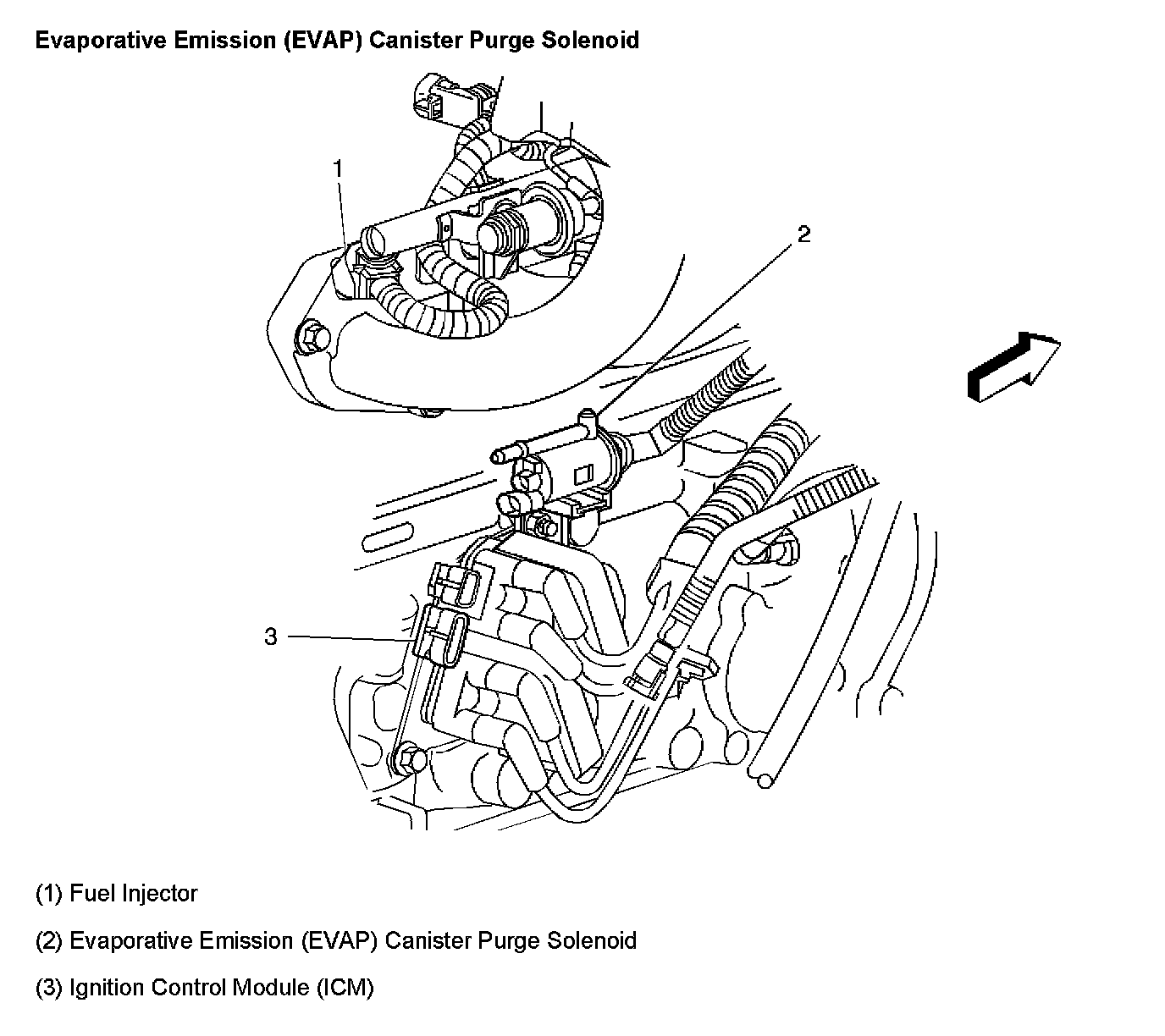 Evaporative Emission (EVAP) Canister Purge Solenoid

1

2

3

(1) Fuel Injector

(2) Evaporative Emission (EVAP) Canister Purge Solenoid

(3) Ignition Control Module (ICM)