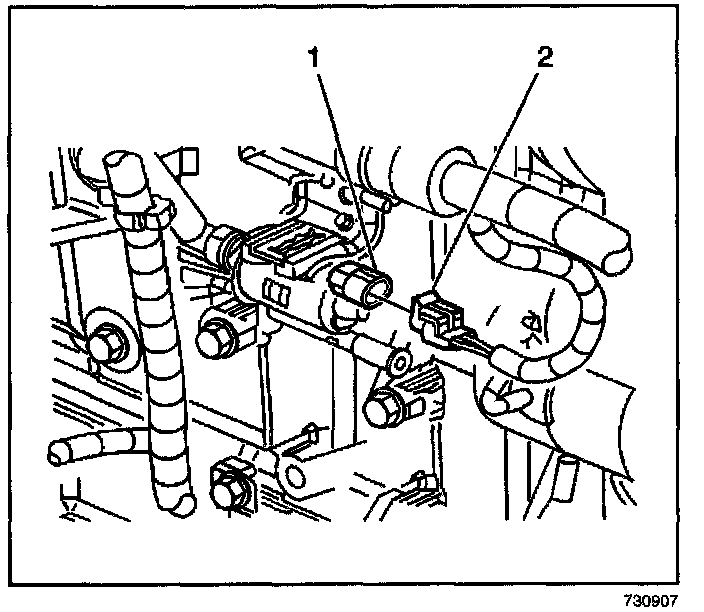 1

2

730907