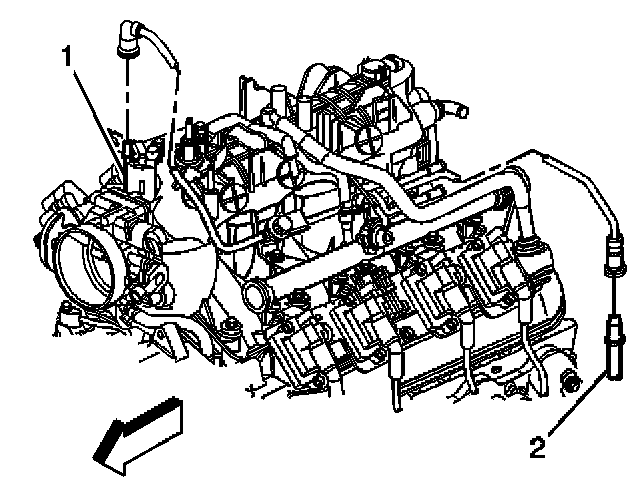 1

2