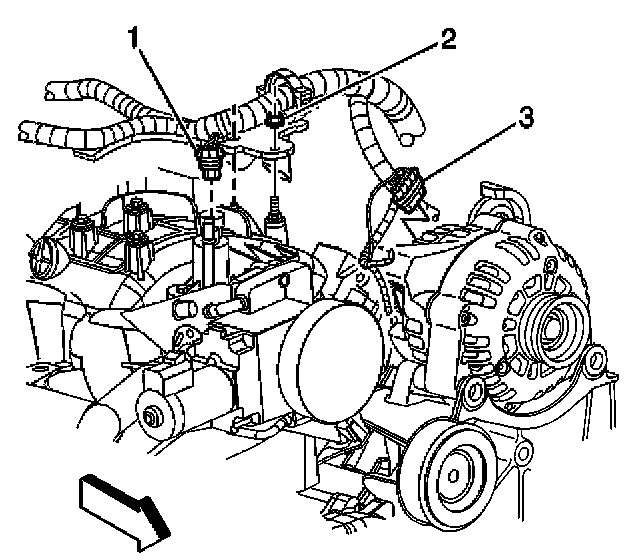 1
2
3