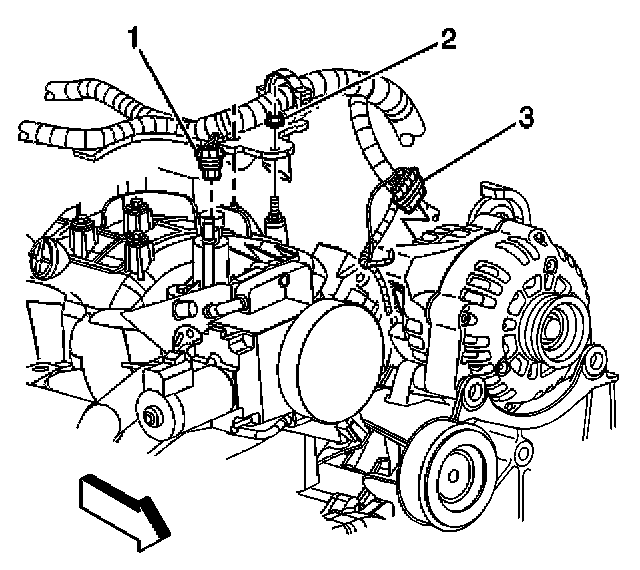 1
2
3