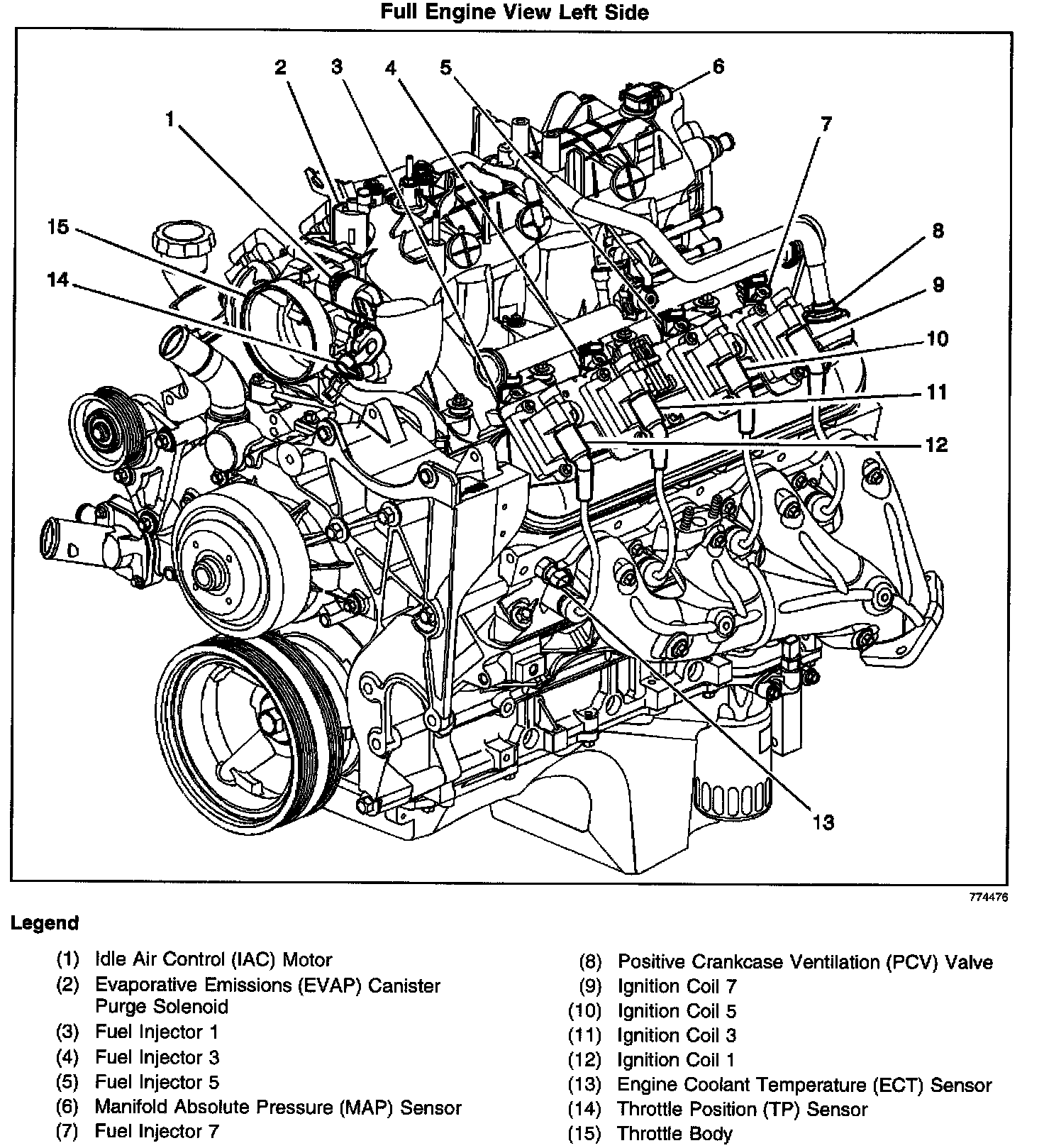 Full Engine View Left Side

2 3 4 5 6

1

7

15

8

14

9

10

11

12

13

774476

Legend

(1) Idle Air Control (IAC) Motor
(2) Evaporative Emissions (EVAP) Canister Purge Solenoid
(3) Fuel Injector 1
(4) Fuel Injector 3
(5) Fuel Injector 5
(6) Manifold Absolute Pressure (MAP) Sensor
(7) Fuel Injector 7

(8) Positive Crankcase Ventilation (PCV) Valve
(9) Ignition Coil 7
(10) Ignition Coil 5
(11) Ignition Coil 3
(12) Ignition Coil 1
(13) Engine Coolant Temperature (ECT) Sensor
(14) Throttle Position (TP) Sensor
(15) Throttle Body