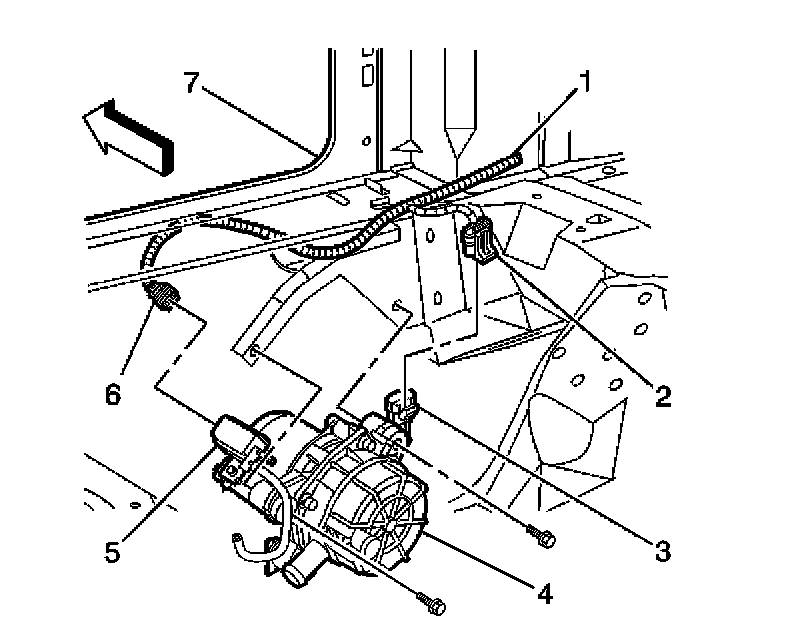 7
1
6
2
5
3
4