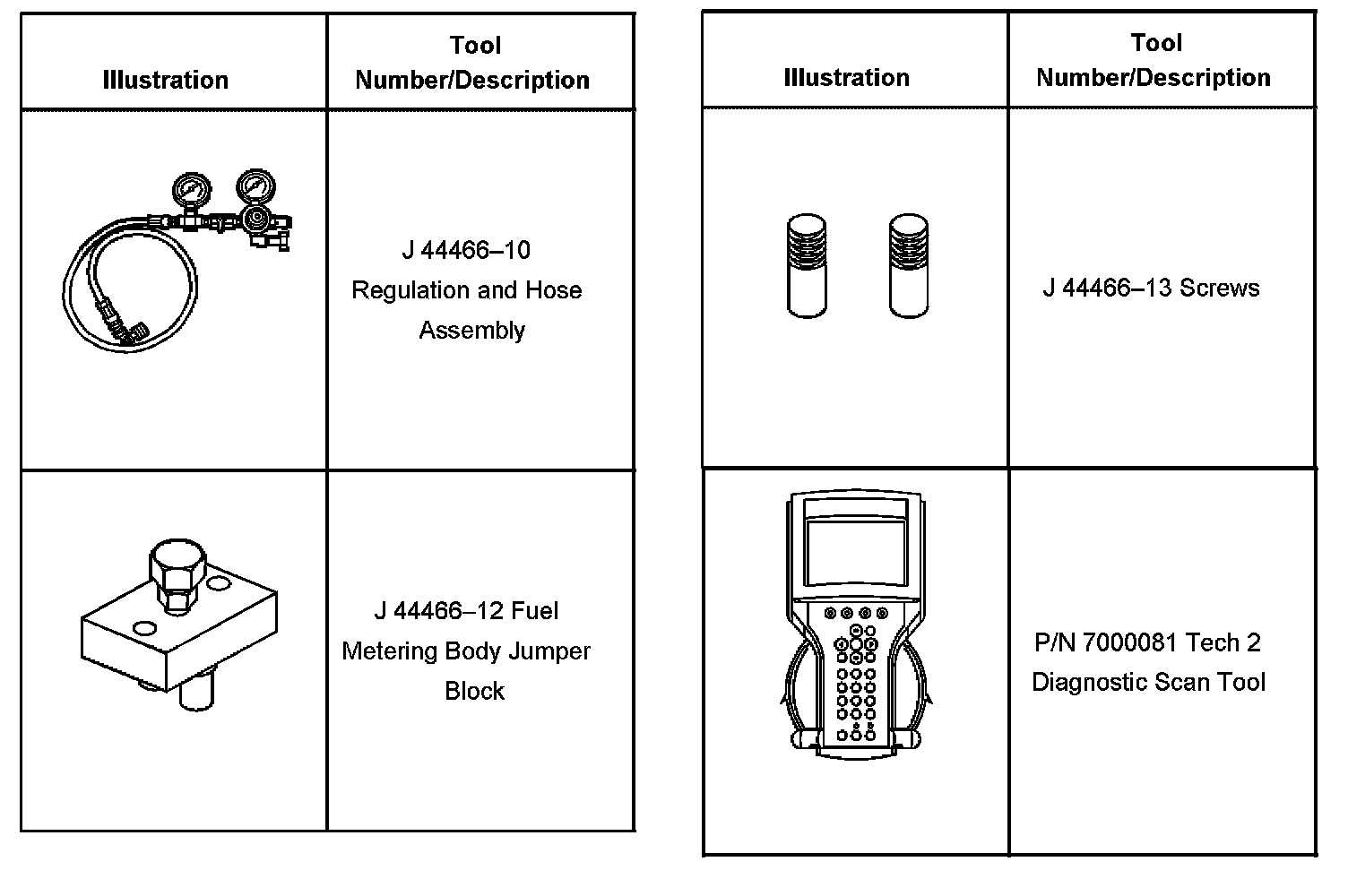 | Illustration | Tool Number/Description |
|---|---|
| | J 44466–10 Regulation and Hose Assembly |
| | J 44466–12 Fuel Metering Body Jumper Block |

| Illustration | Tool Number/Description |
|---|---|
| | J 44466–13 Screws |
| | P/N 7000081 Tech 2 Diagnostic Scan Tool |