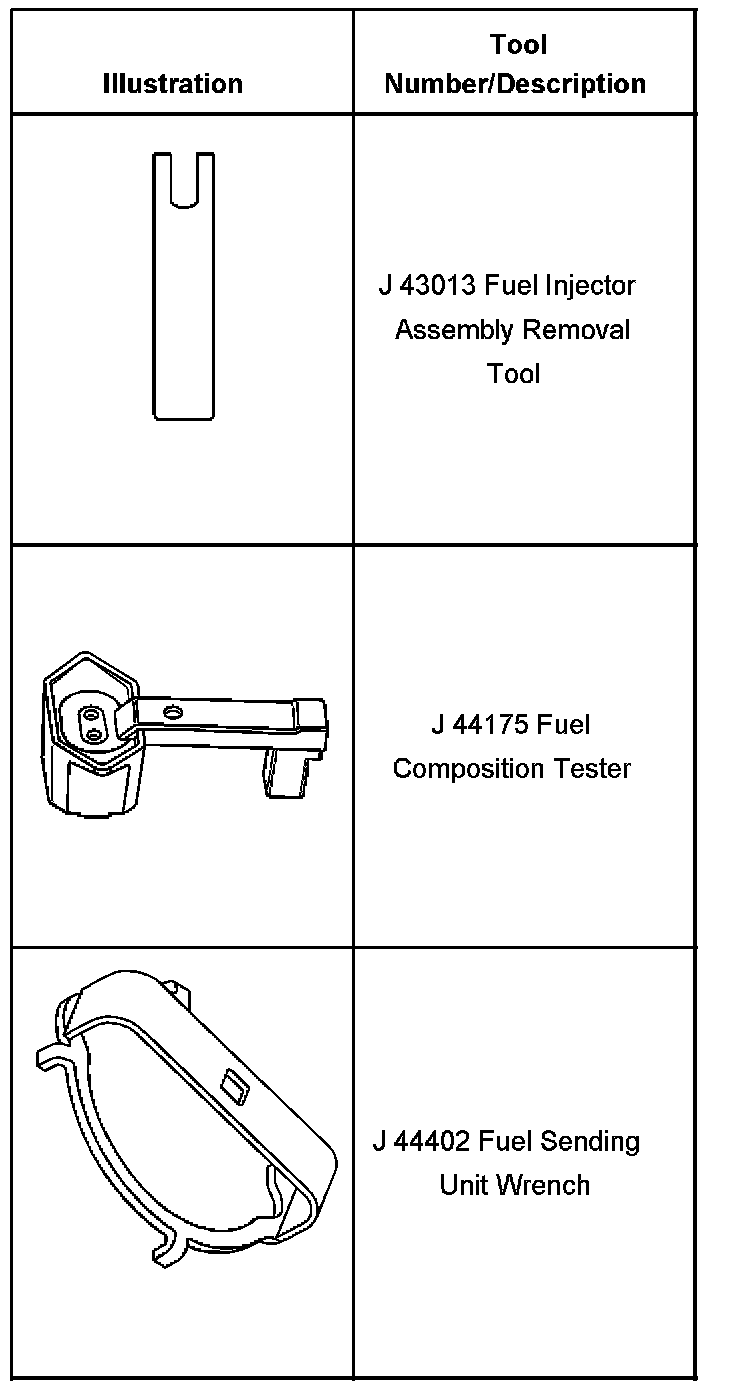 | Illustration | Tool Number/Description |
|---|---|
|  | J 43013 Fuel Injector Assembly Removal Tool |
|  | J 44175 Fuel Composition Tester |
|  | J 44402 Fuel Sending Unit Wrench |