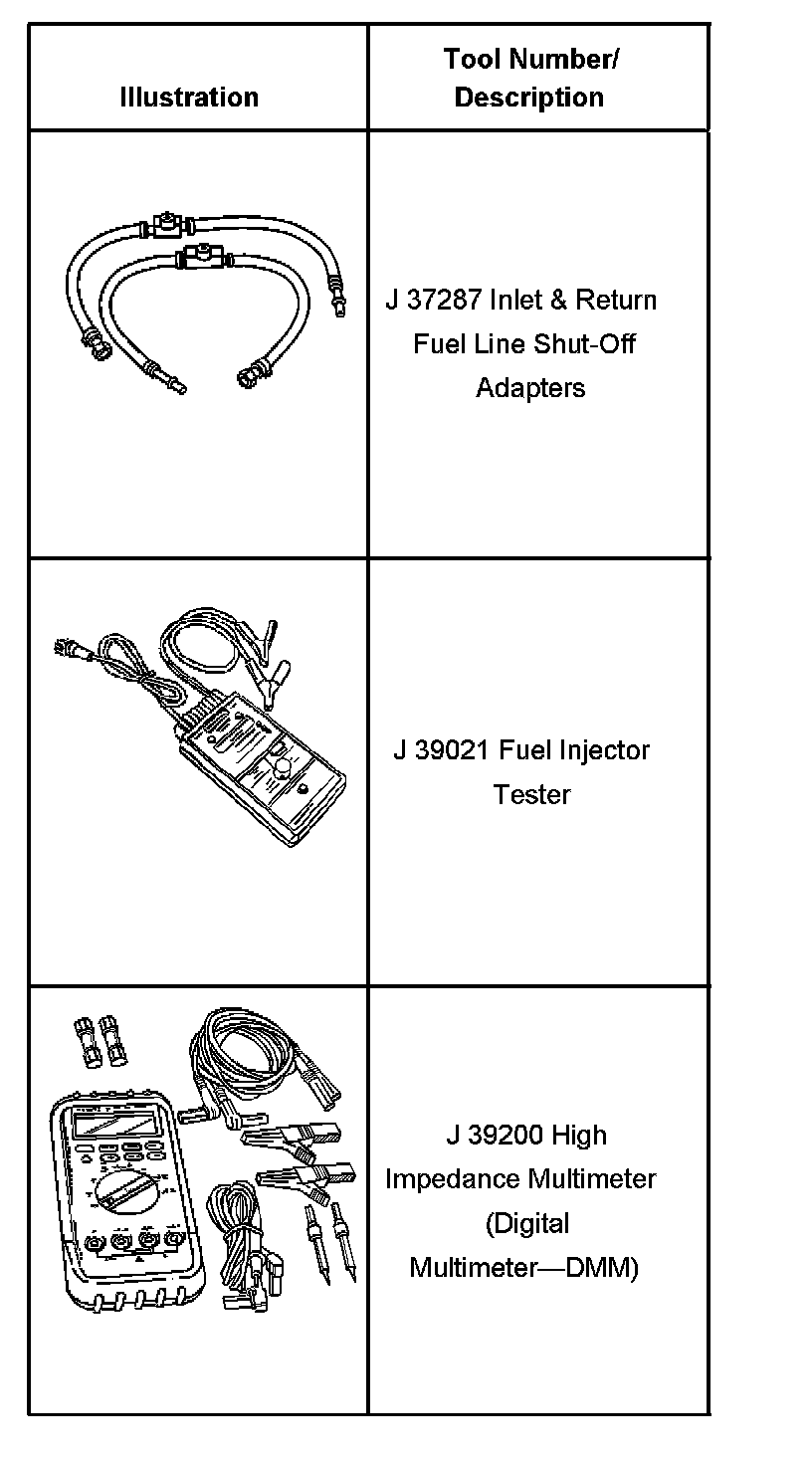 | Illustration | Tool Number/ Description |
|---|---|
|  | J 37287 Inlet & Return Fuel Line Shut-Off Adapters |
|  | J 39021 Fuel Injector Tester |
|  | J 39200 High Impedance Multimeter (Digital Multimeter—DMM) |