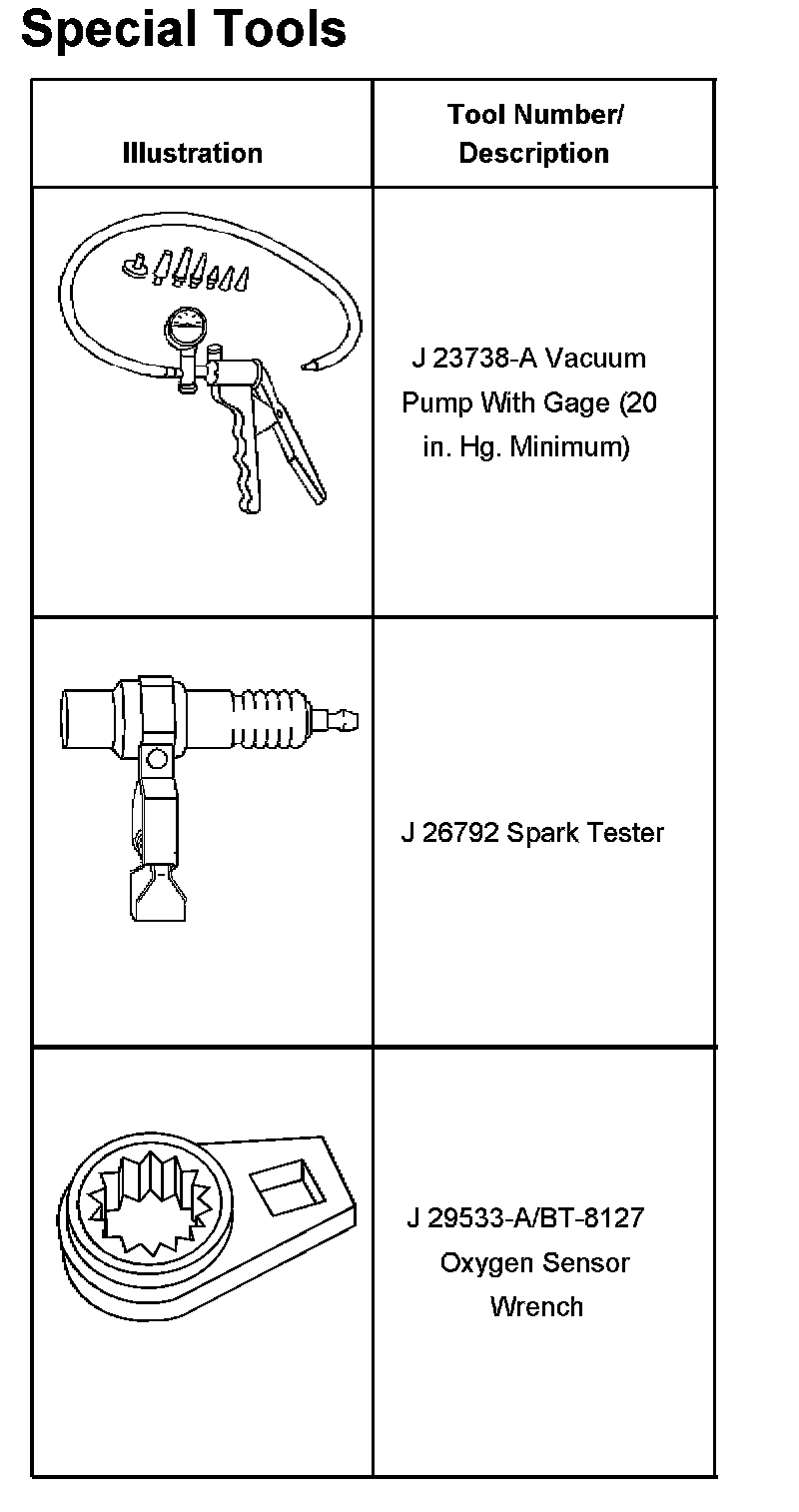 Special Tools

| Illustration | Tool Number/ Description |
|---|---|
| | J 23738-A Vacuum Pump With Gage (20 in. Hg. Minimum) |
| | J 26792 Spark Tester |
| | J 29533-A/BT-8127 Oxygen Sensor Wrench |