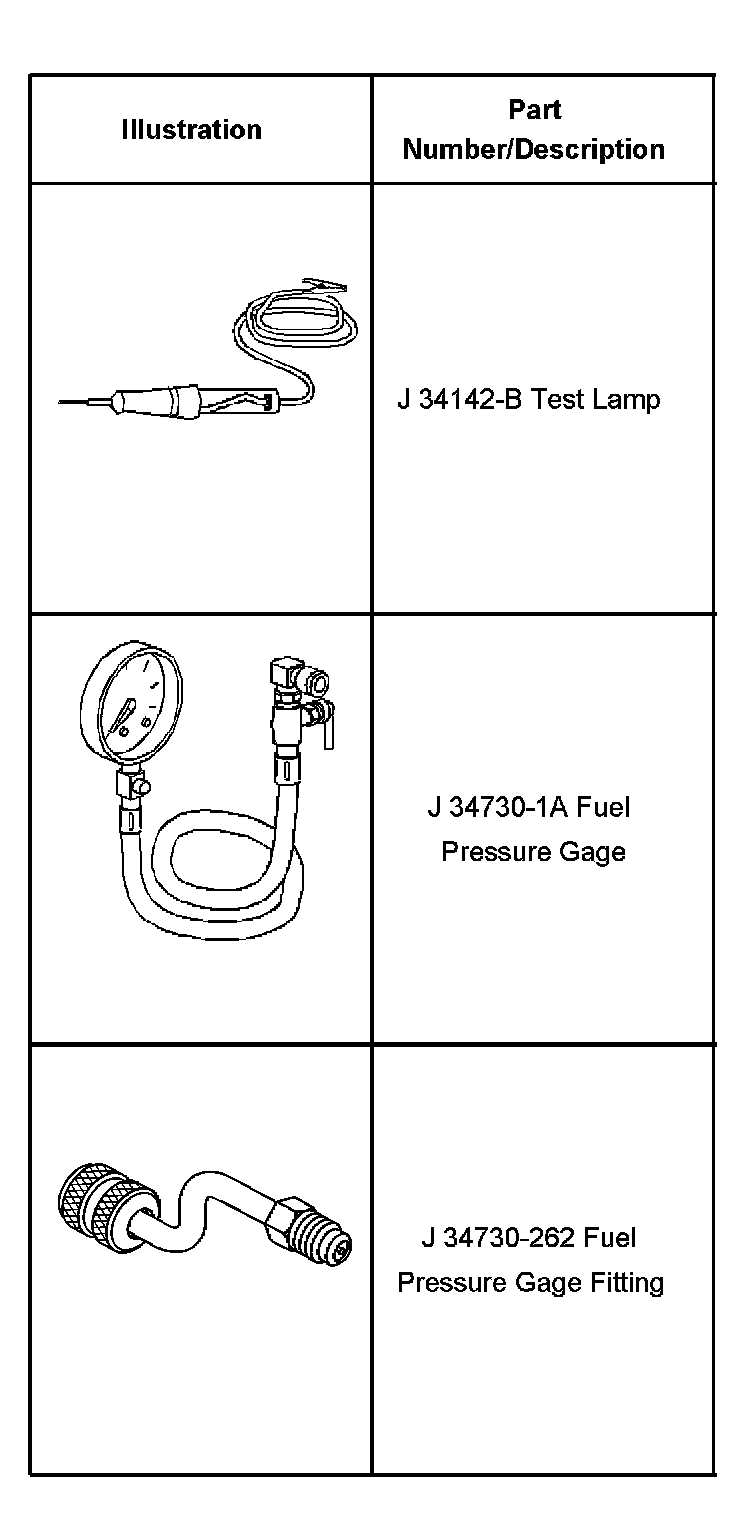 | Illustration | Part Number/Description |
|---|---|
| | J 34142-B Test Lamp |
| | J 34730-1A Fuel Pressure Gage |
| | J 34730-262 Fuel Pressure Gage Fitting |