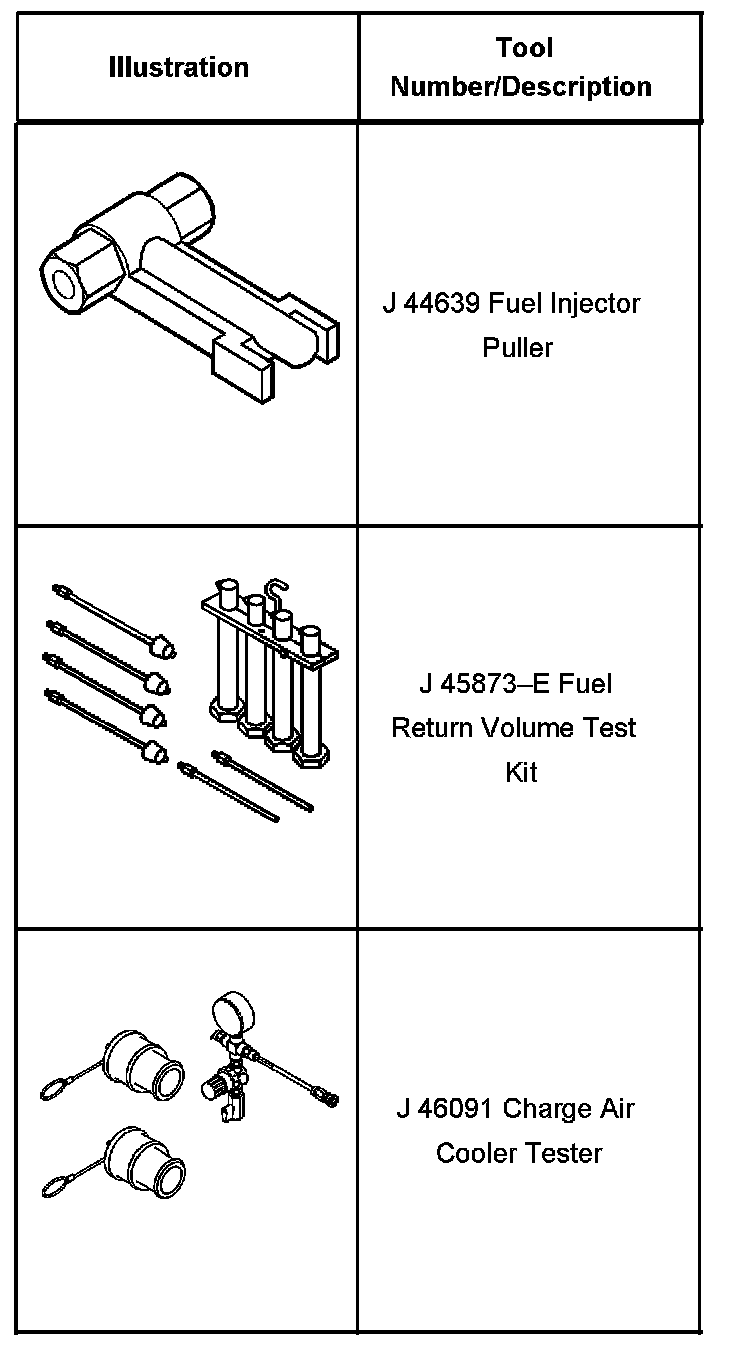 | Illustration | Tool Number/Description |
|---|---|
| | J 44639 Fuel Injector Puller |
| | J 45873–E Fuel Return Volume Test Kit |
| | J 46091 Charge Air Cooler Tester |