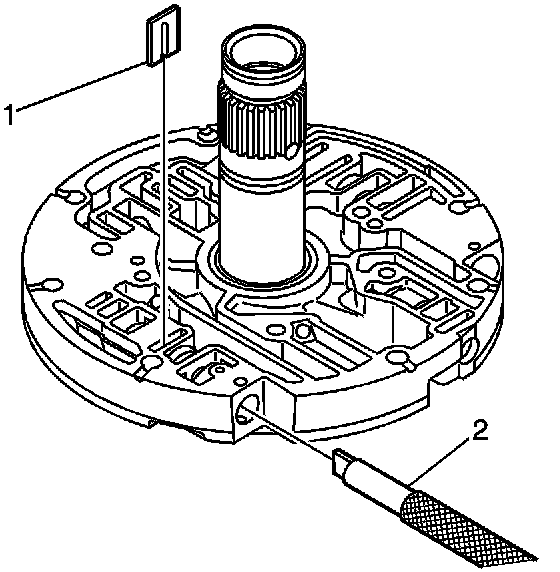 1
2