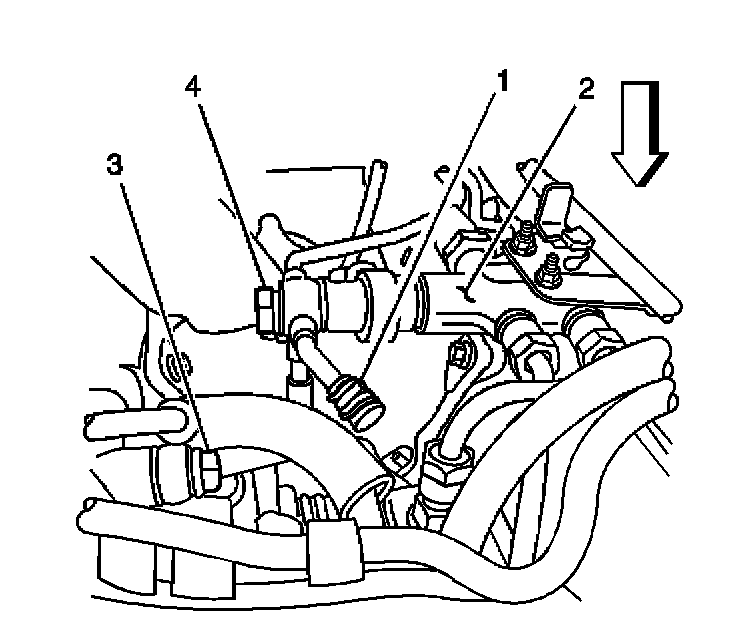 4
1
2
3