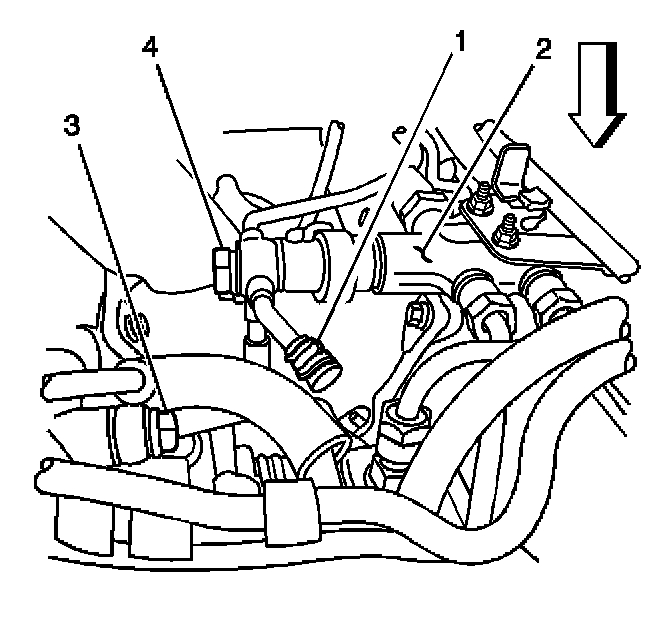 4
1
2
3