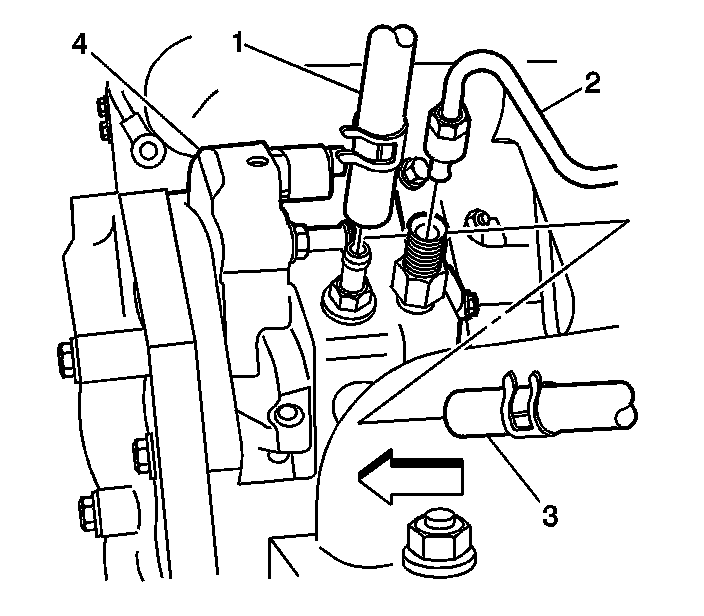 4
1
2
3