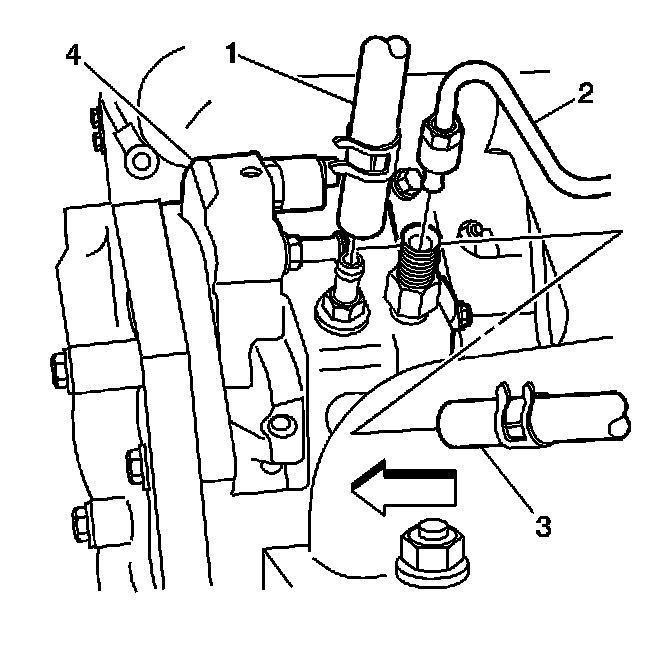 4
1
2
3