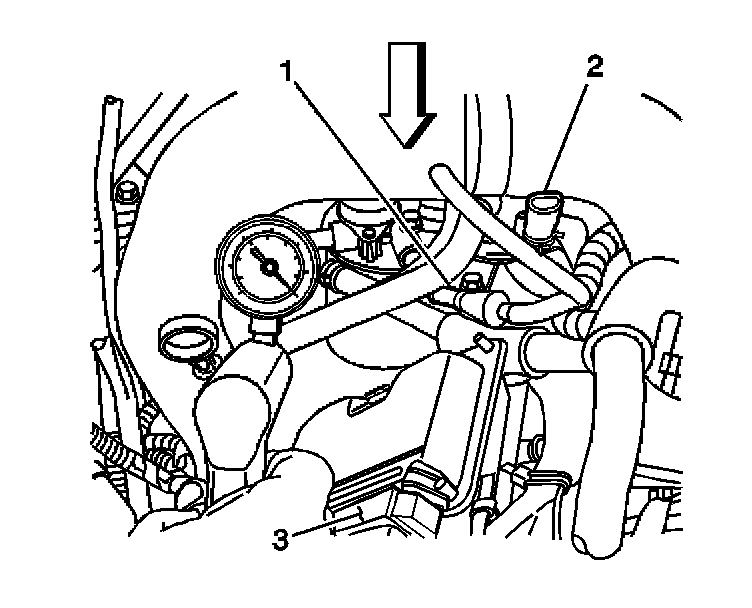 1
2
3