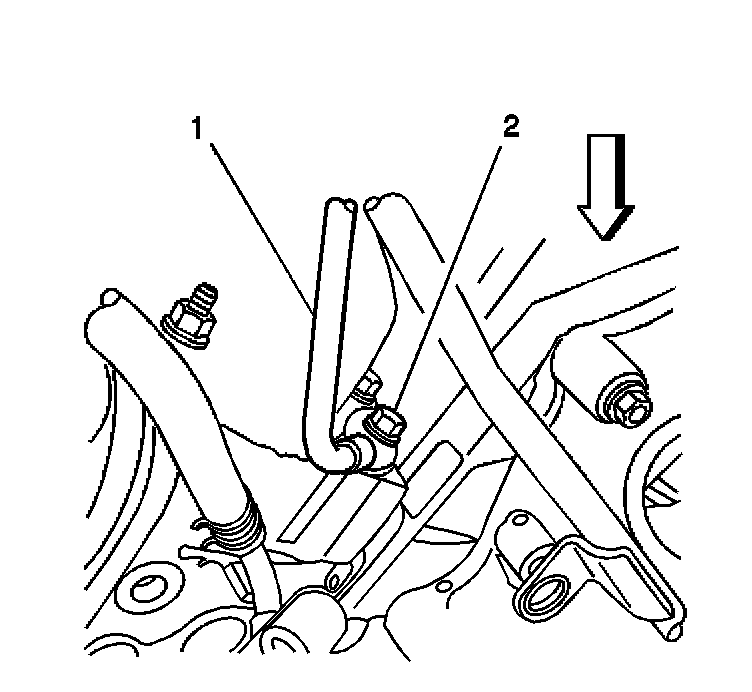 1

2