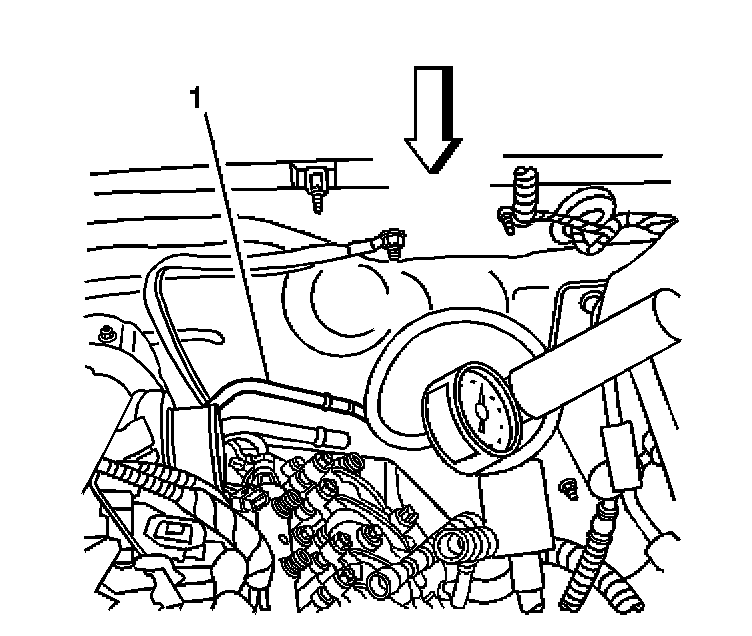 1