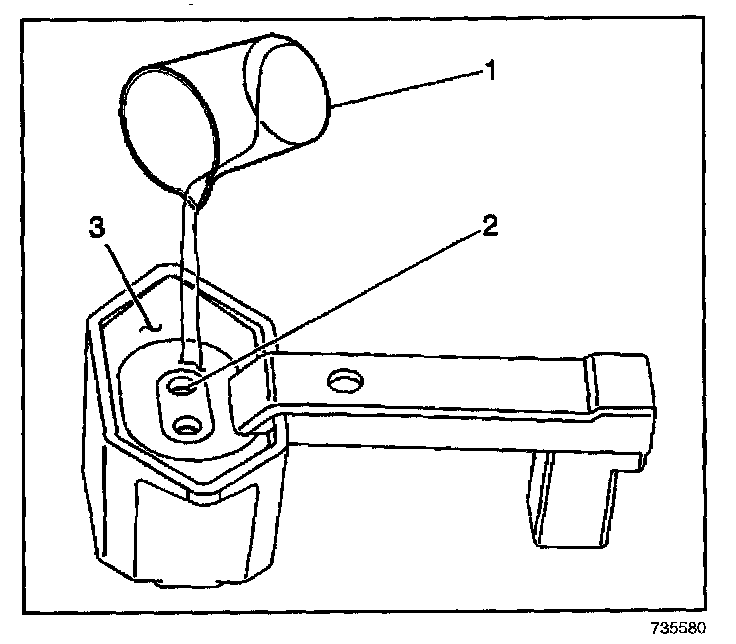 1
3
2
735580