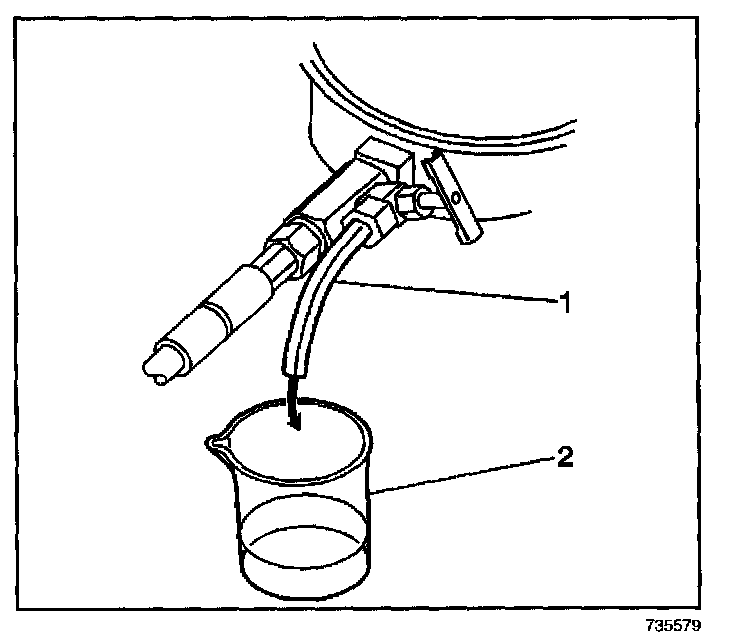 1

2

735579