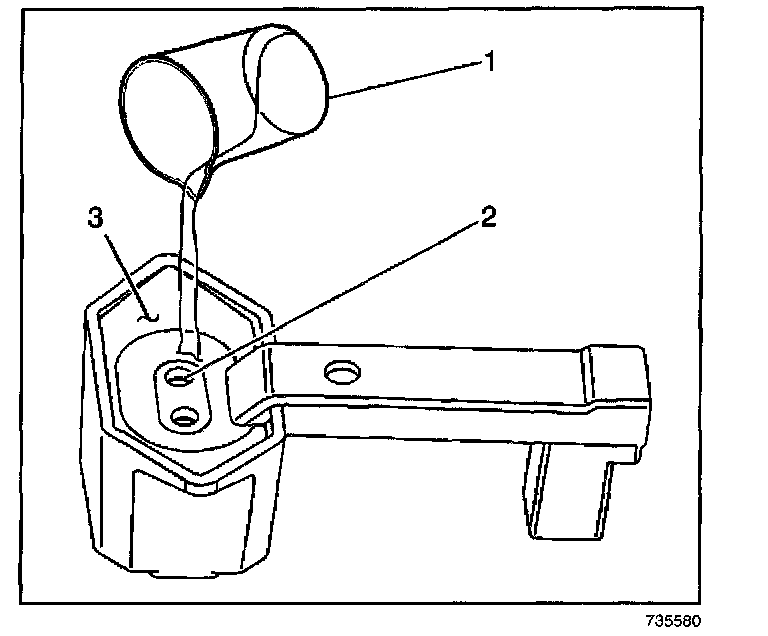 1
3
2
735580