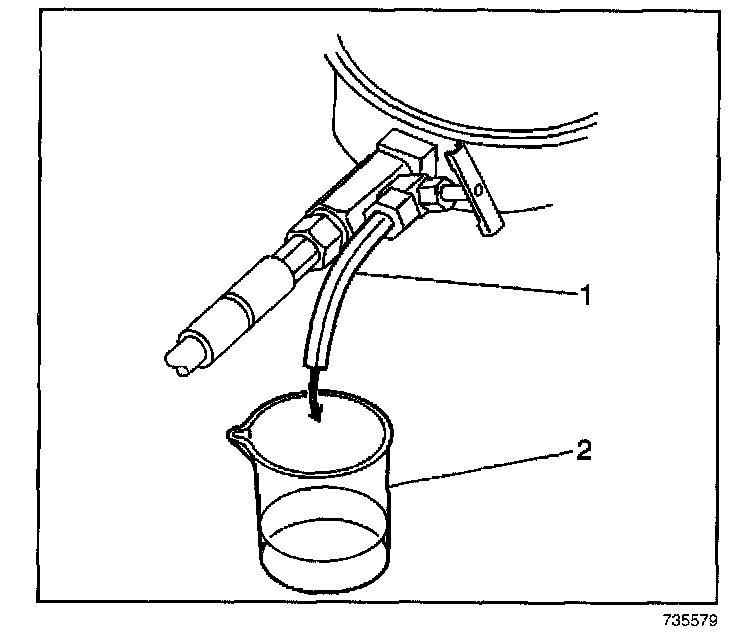 1
2
735579